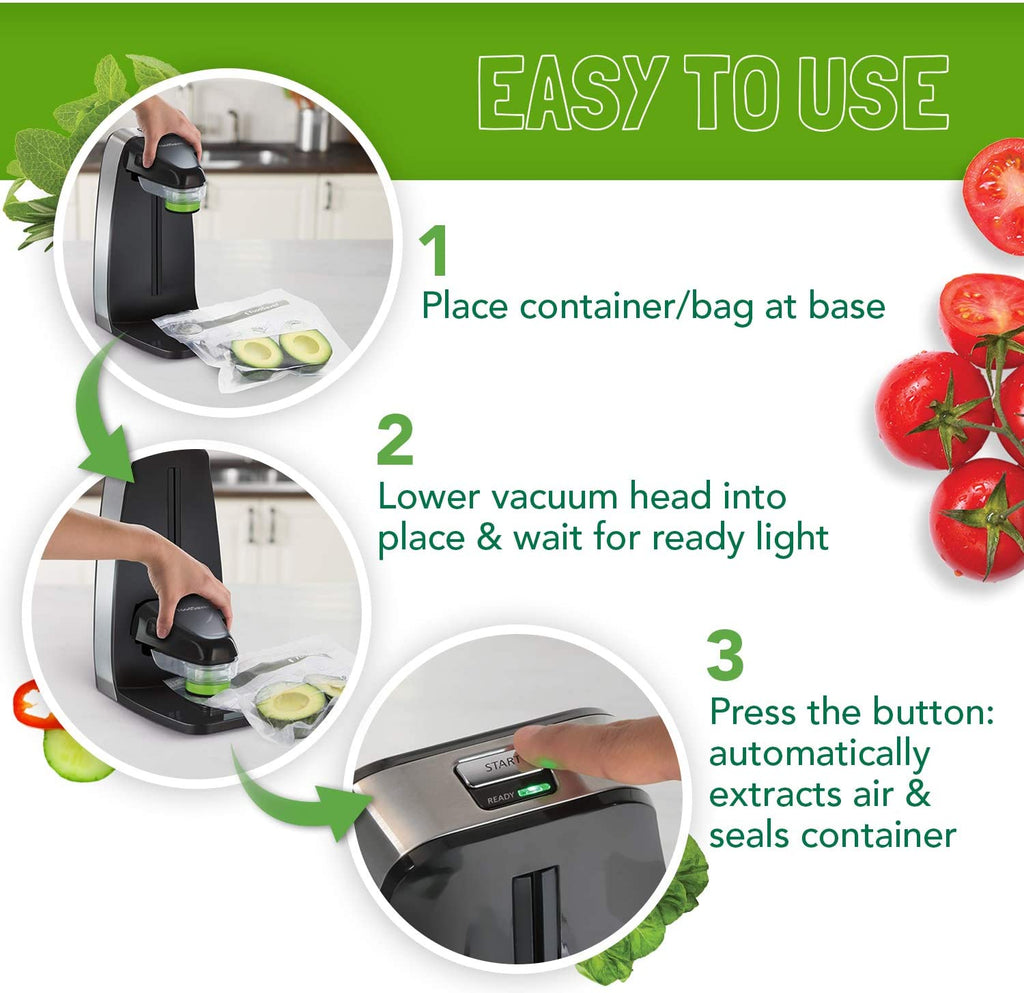 EASY TO USE

1
Place container/bag at base

2
Lower vacuum head into place & wait for ready light

3
Press the button: automatically extracts air & seals container

START
READY