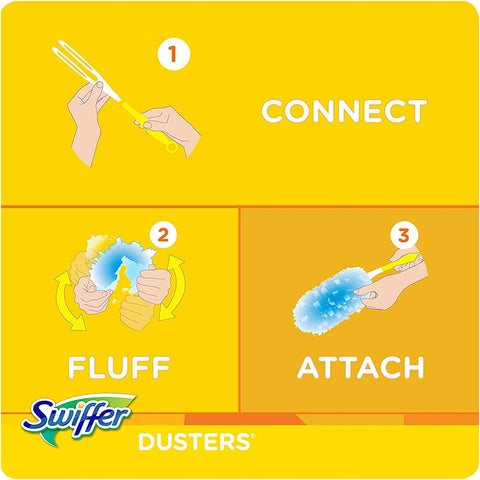 1

CONNECT

2

FLUFF

3

ATTACH

Swiffer

DUSTERS®